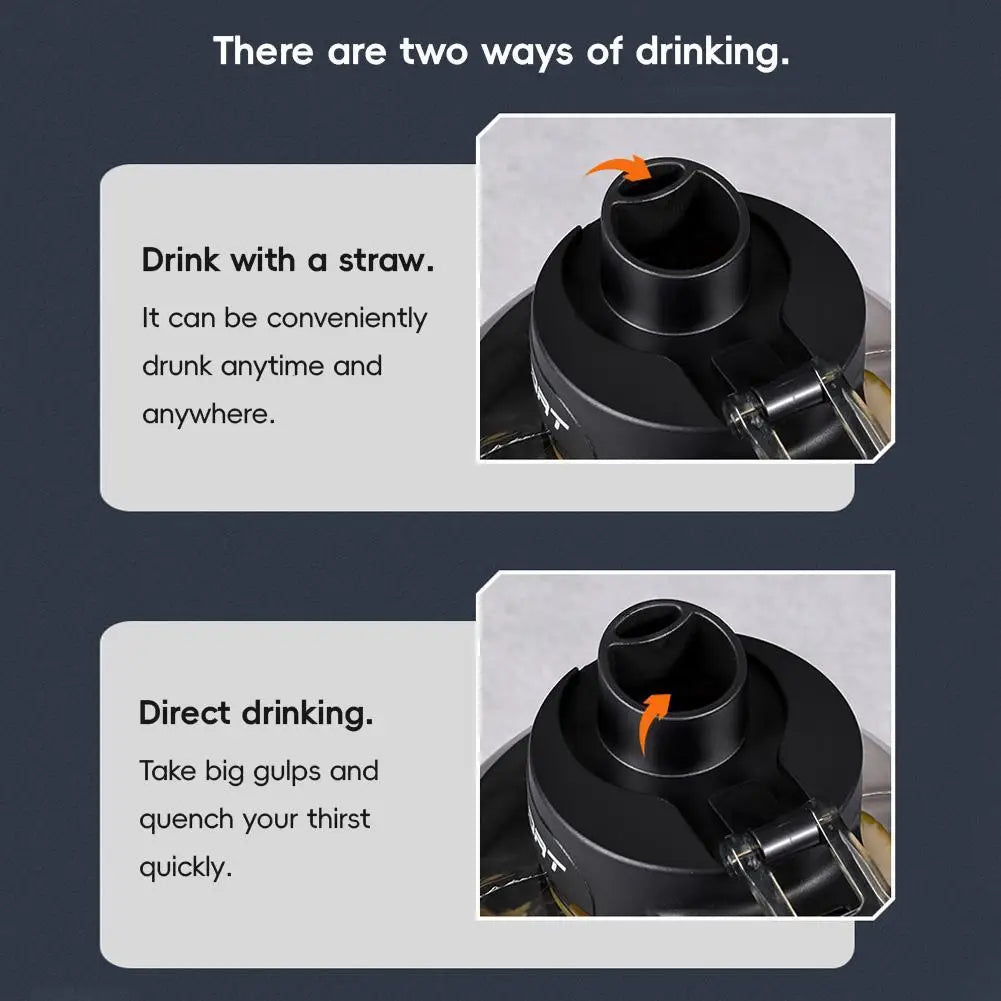 There are two ways of drinking.

Drink with a straw.

It can be conveniently drunk anytime and anywhere.

Direct drinking.

Take big gulps and quench your thirst quickly.